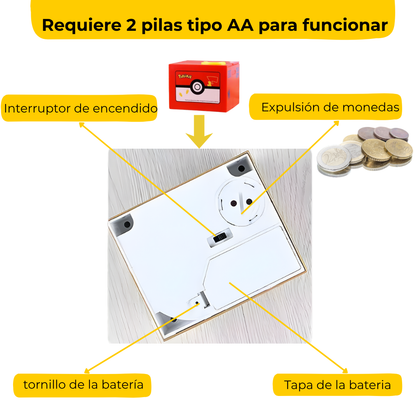 Requiere 2 pilas tipo AA para funcionar

Interruptor de encendido

Expulsión de monedas

tornillo de la batería

Tapa de la bateria